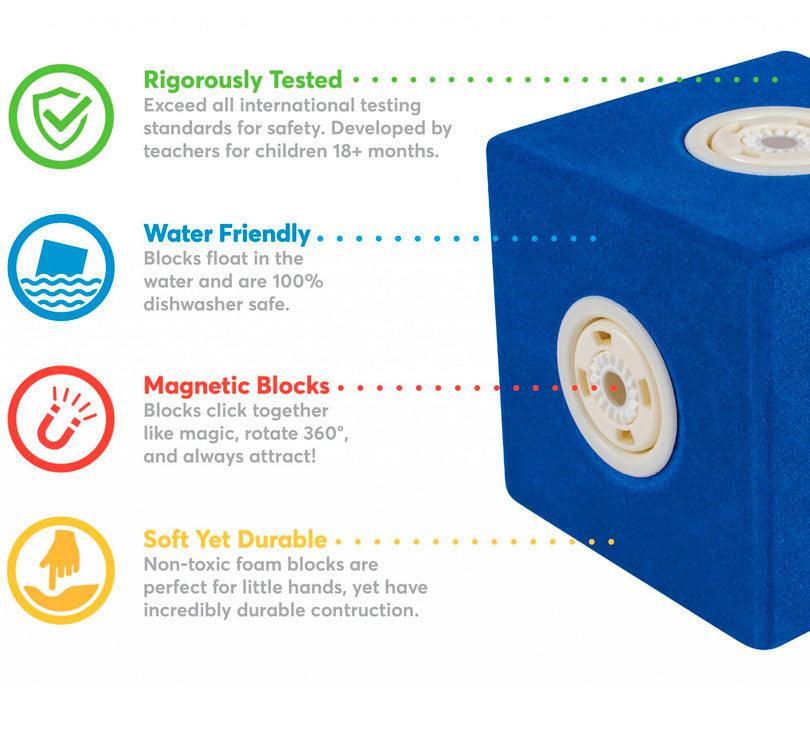 Rigorously Tested
Exceed all international testing standards for safety. Developed by teachers for children 18+ months.

Water Friendly
Blocks float in the water and are 100% dishwasher safe.

Magnetic Blocks
Blocks click together like magic, rotate 360°, and always attract!

Soft Yet Durable
Non-toxic foam blocks are perfect for little hands, yet have incredibly durable contruction.