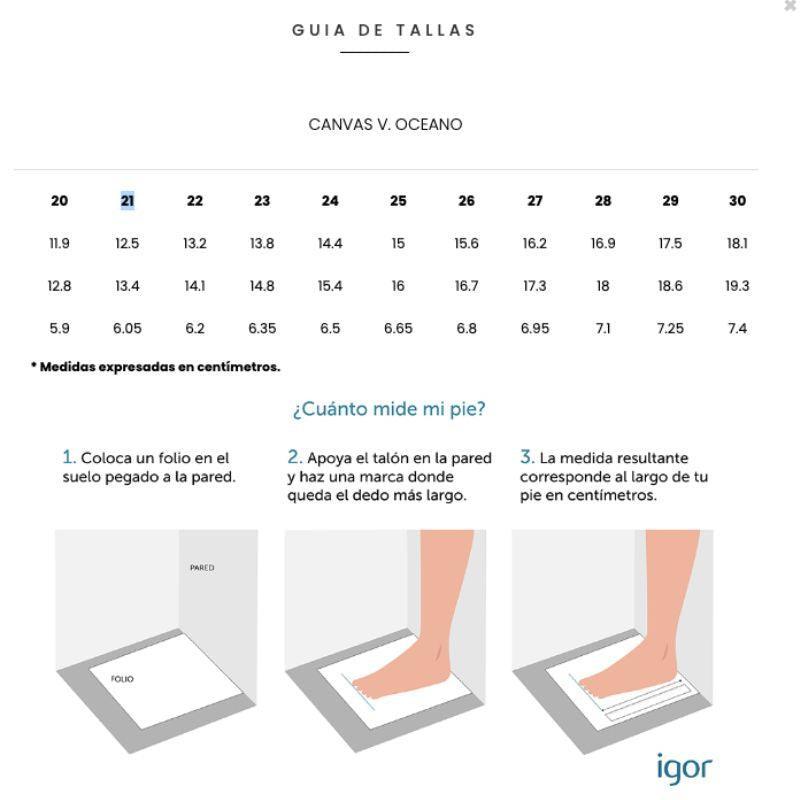 GUIA DE TALLAS

CANVAS V. OCEANO

| 20 | 21 | 22 | 23 | 24 | 25 | 26 | 27 | 28 | 29 | 30 |
|---|---|---|---|---|---|---|---|---|---|---|
| 11.9 | 12.5 | 13.2 | 13.8 | 14.4 | 15 | 15.6 | 16.2 | 16.9 | 17.5 | 18.1 |
| 12.8 | 13.4 | 14.1 | 14.8 | 15.4 | 16 | 16.7 | 17.3 | 18 | 18.6 | 19.3 |
| 5.9 | 6.05 | 6.2 | 6.35 | 6.5 | 6.65 | 6.8 | 6.95 | 7.1 | 7.25 | 7.4 |

* Medidas expresadas en centímetros.

¿Cuánto mide mi pie?

1. Coloca un folio en el suelo pegado a la pared.

2. Apoya el talón en la pared y haz una marca donde queda el dedo más largo.

3. La medida resultante corresponde al largo de tu pie en centímetros.

PARED

FOLIO

igor