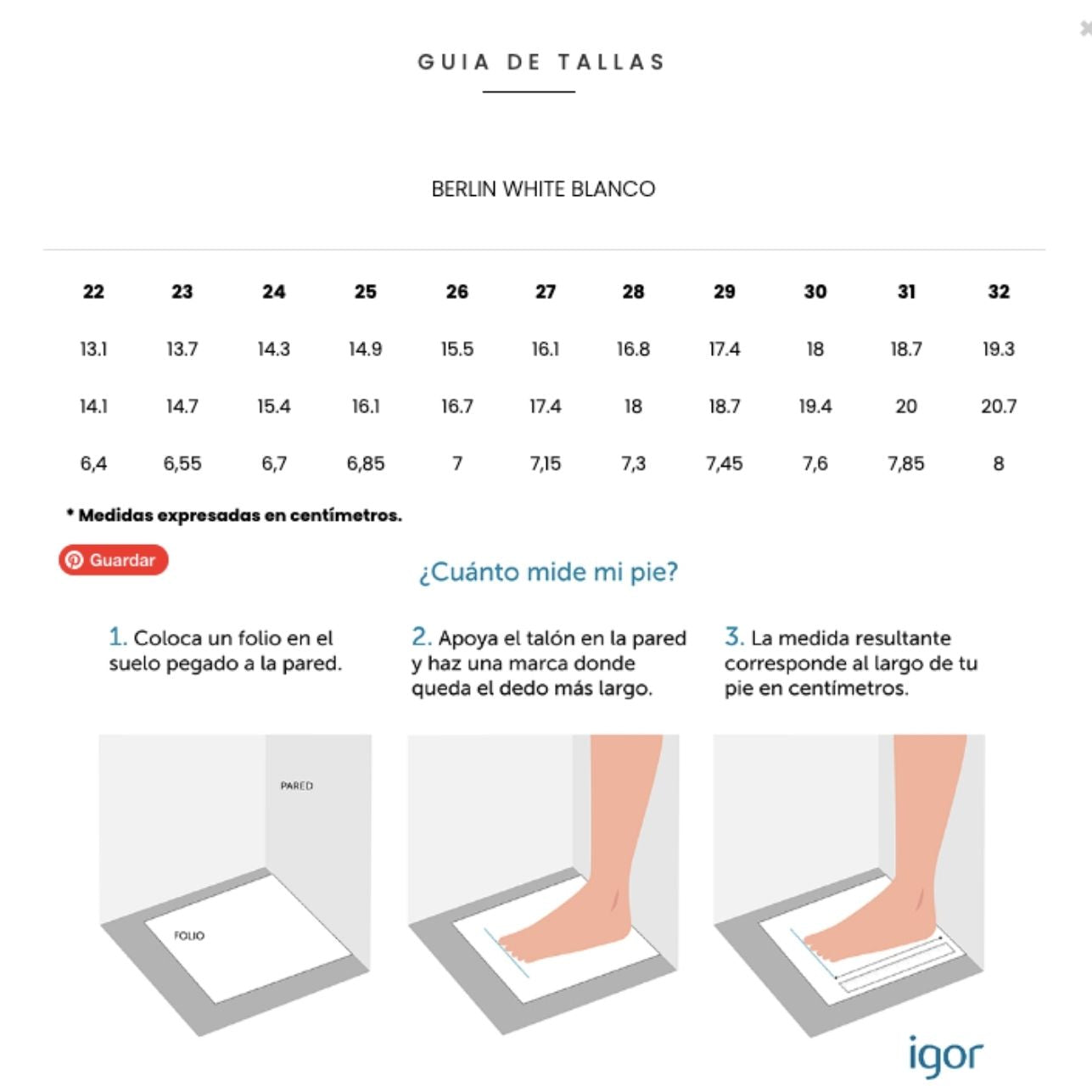 GUIA DE TALLAS

BERLIN WHITE BLANCO

| 22 | 23 | 24 | 25 | 26 | 27 | 28 | 29 | 30 | 31 | 32 |
|---|---|---|---|---|---|---|---|---|---|---|
| 13.1 | 13.7 | 14.3 | 14.9 | 15.5 | 16.1 | 16.8 | 17.4 | 18 | 18.7 | 19.3 |
| 14.1 | 14.7 | 15.4 | 16.1 | 16.7 | 17.4 | 18 | 18.7 | 19.4 | 20 | 20.7 |
| 6,4 | 6,55 | 6,7 | 6,85 | 7 | 7,15 | 7,3 | 7,45 | 7,6 | 7,85 | 8 |

* Medidas expresadas en centímetros.

Guardar

¿Cuánto mide mi pie?

1. Coloca un folio en el suelo pegado a la pared.

2. Apoya el talón en la pared y haz una marca donde queda el dedo más largo.

3. La medida resultante corresponde al largo de tu pie en centímetros.

PARED

FOLIO

igor