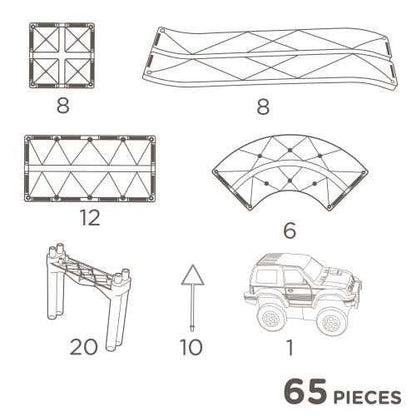 8

8

12

6

20

10

1

65 PIECES